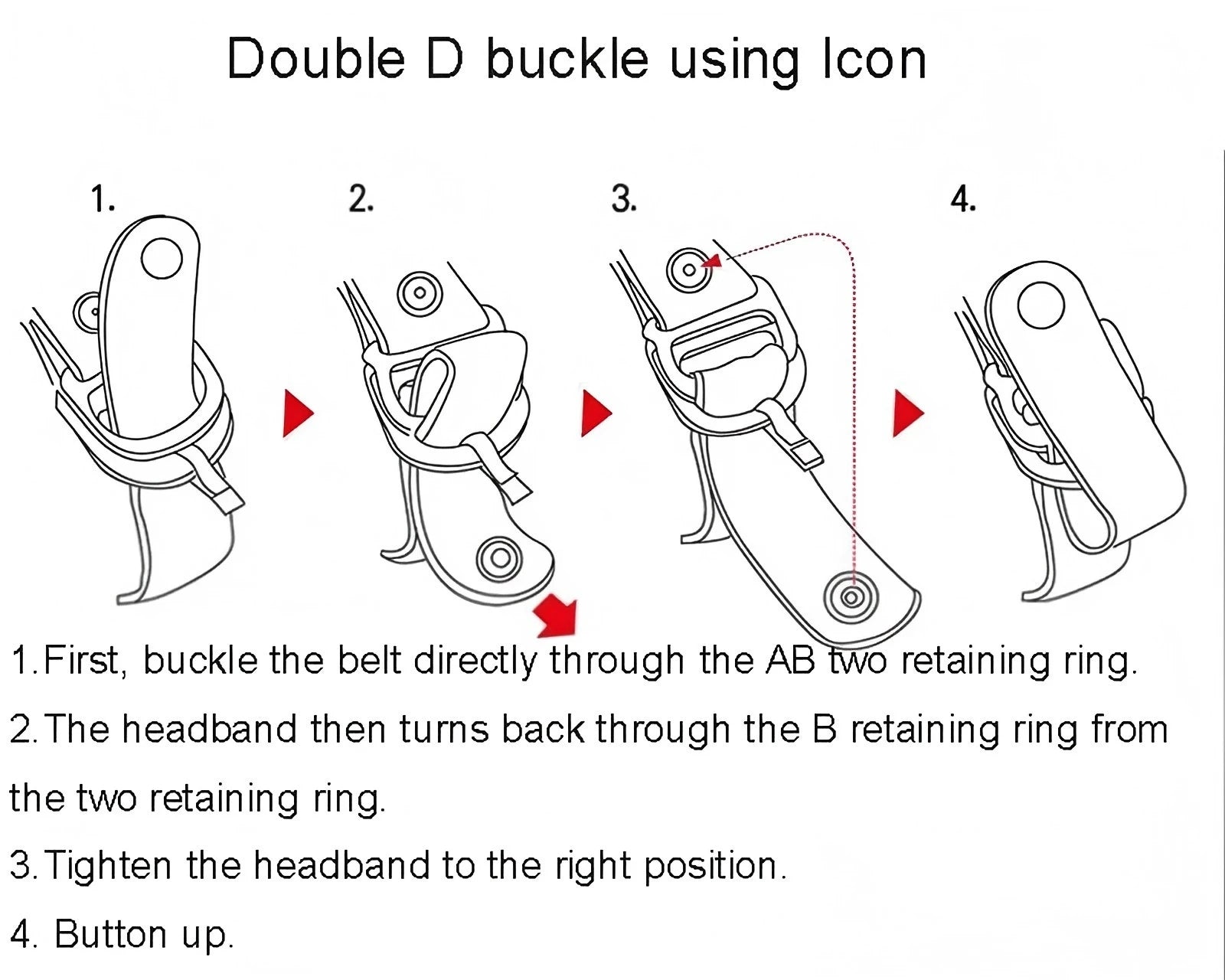 Double D buckle using Icon

1.

2.

3.

4.

1.First, buckle the belt directly through the AB two retaining ring.

2.The headband then turns back through the B retaining ring from the two retaining ring.

3.Tighten the headband to the right position.

4. Button up.